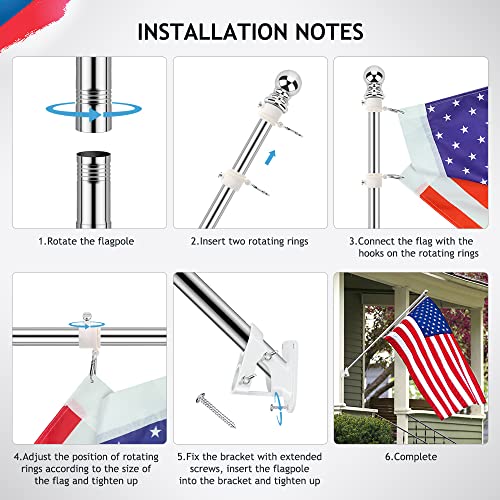 INSTALLATION NOTES

1.Rotate the flagpole

2.Insert two rotating rings

3.Connect the flag with the hooks on the rotating rings

4.Adjust the position of rotating rings according to the size of the flag and tighten up

5.Fix the bracket with extended screws, insert the flagpole into the bracket and tighten up

6.Complete