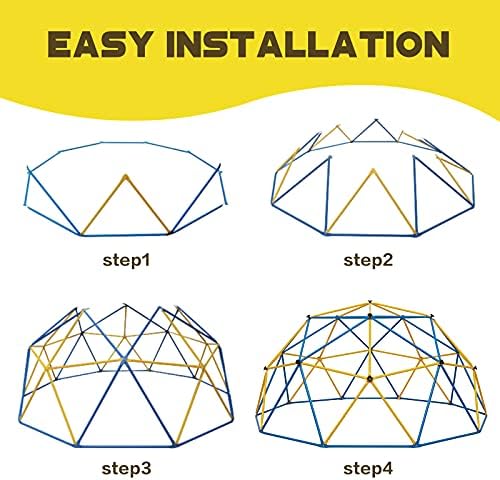 EASY INSTALLATION

step1

step2

step3

step4