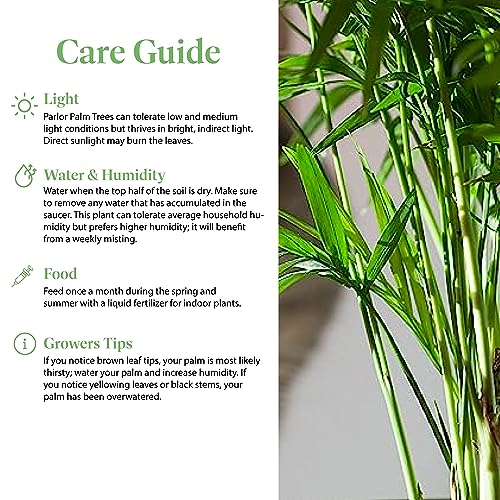 Care Guide

Light
Parlor Palm Trees can tolerate low and medium light conditions but thrives in bright, indirect light. Direct sunlight may burn the leaves.

Water & Humidity
Water when the top half of the soil is dry. Make sure to remove any water that has accumulated in the saucer. This plant can tolerate average household humidity but prefers higher humidity; it will benefit from a weekly misting.

Food
Feed once a month during the spring and summer with a liquid fertilizer for indoor plants.

Growers Tips
If you notice brown leaf tips, your palm is most likely thirsty; water your palm and increase humidity. If you notice yellowing leaves or black stems, your palm has been overwatered.