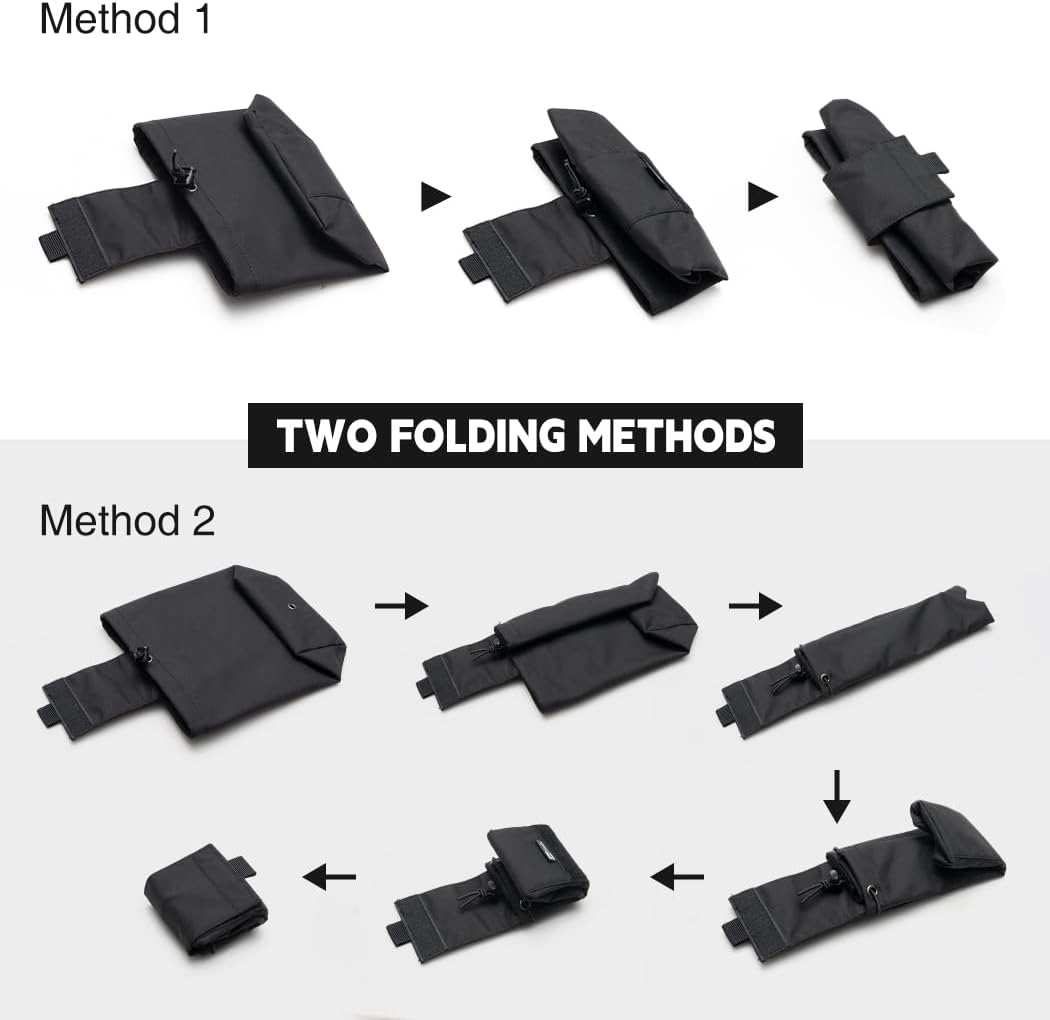 Method 1

TWO FOLDING METHODS

Method 2