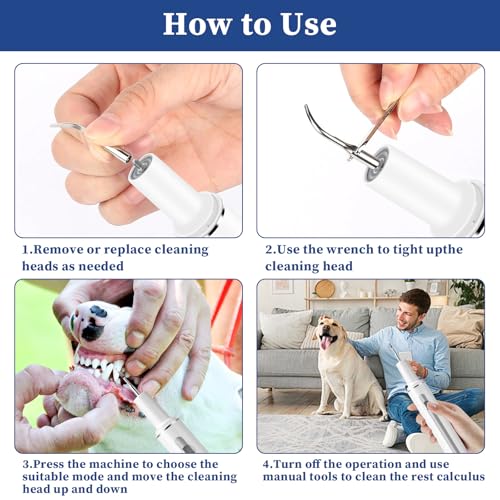 How to Use

1.Remove or replace cleaning heads as needed

2.Use the wrench to tight upthe cleaning head

3.Press the machine to choose the suitable mode and move the cleaning head up and down

4.Turn off the operation and use manual tools to clean the rest calculus