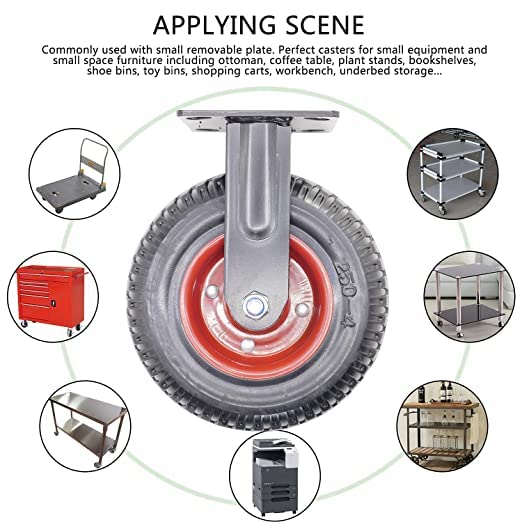 APPLYING SCENE

Commonly used with small removable plate. Perfect casters for small equipment and small space furniture including ottoman, coffee table, plant stands, bookshelves, shoe bins, toy bins, shopping carts, workbench, underbed storage...

250-4