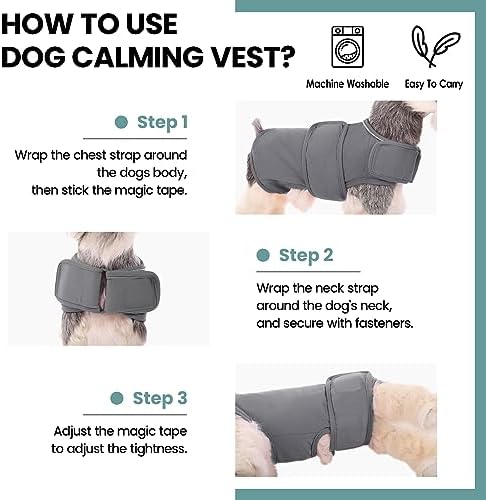 HOW TO USE DOG CALMING VEST?

Machine Washable

Easy To Carry

Step 1

Wrap the chest strap around the dogs body, then stick the magic tape.

Step 2

Wrap the neck strap around the dog's neck, and secure with fasteners.

Step 3

Adjust the magic tape to adjust the tightness.