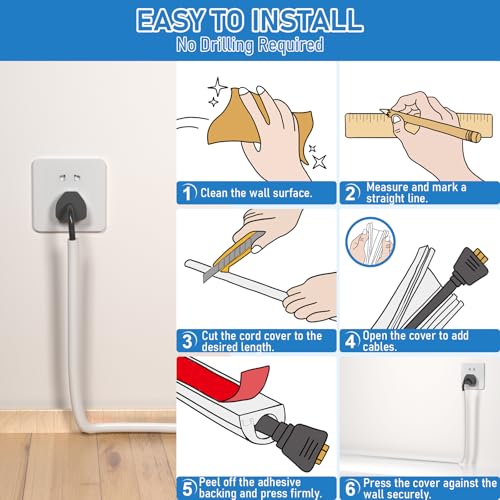 EASY TO INSTALL
No Drilling Required

1 Clean the wall surface.

2 Measure and mark a straight line.

3 Cut the cord cover to the desired length.

4 Open the cover to add cables.

5 Peel off the adhesive backing and press firmly.

6 Press the cover against the wall securely.