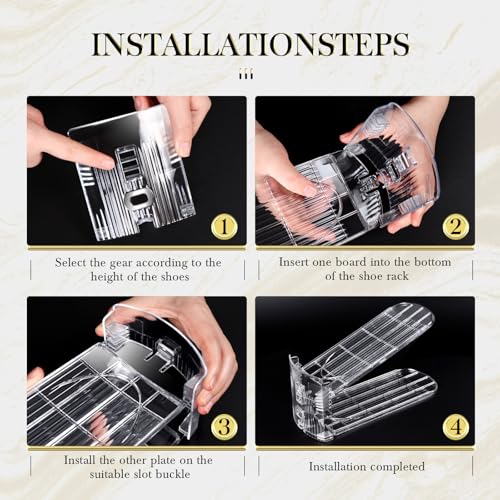 INSTALLATIONSTEPS

1

Select the gear according to the height of the shoes

2

Insert one board into the bottom of the shoe rack

3

Install the other plate on the suitable slot buckle

4

Installation completed