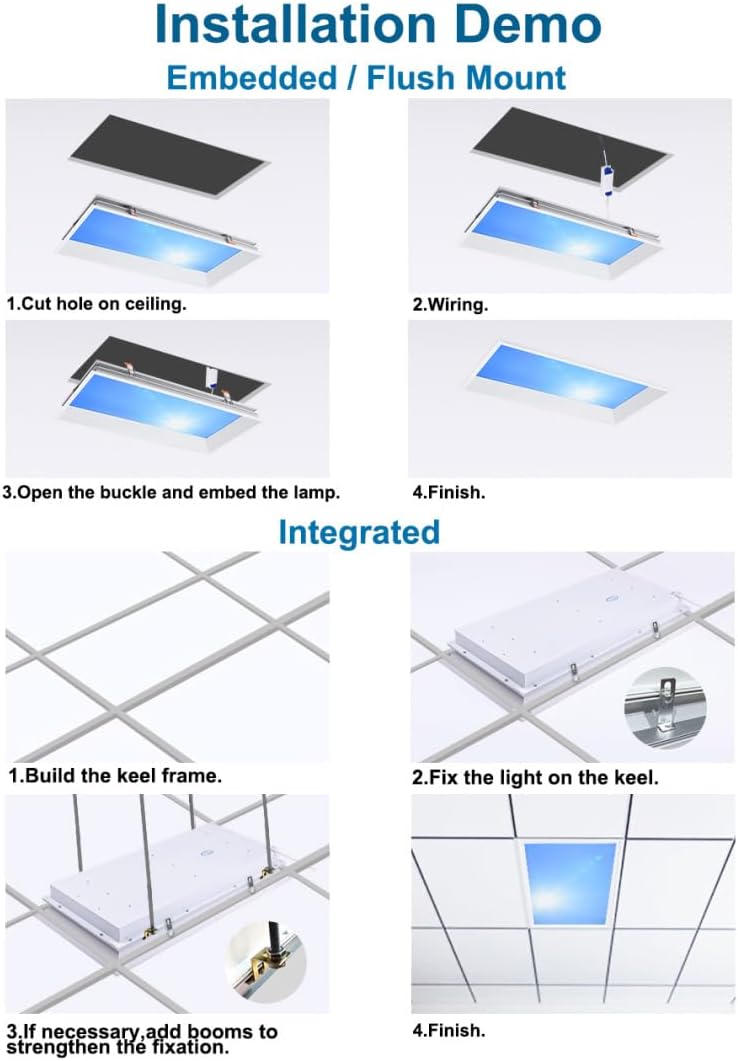 Installation Demo

Embedded / Flush Mount

1.Cut hole on ceiling.

2.Wiring.

3.Open the buckle and embed the lamp.

4.Finish.

Integrated

1.Build the keel frame.

2.Fix the light on the keel.

3.If necessary,add booms to strengthen the fixation.

4.Finish.