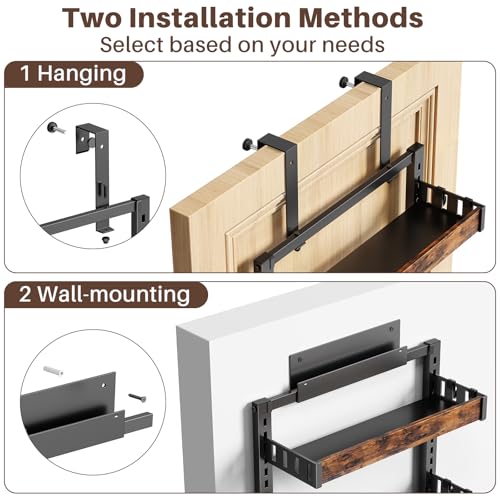 Two Installation Methods
Select based on your needs

1 Hanging

2 Wall-mounting