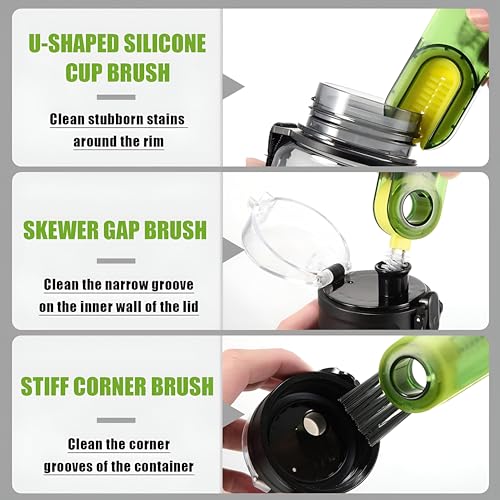 U-SHAPED SILICONE CUP BRUSH

Clean stubborn stains around the rim

SKEWER GAP BRUSH

Clean the narrow groove on the inner wall of the lid

STIFF CORNER BRUSH

Clean the corner grooves of the container