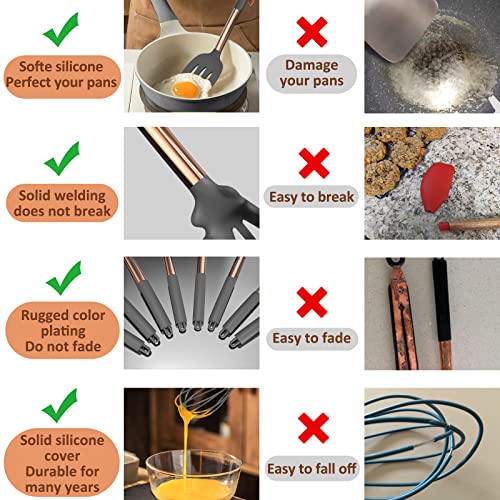 Softe silicone
Perfect your pans

Damage
your pans

Solid welding
does not break

Easy to break

Rugged color
plating
Do not fade

Easy to fade

Solid silicone
cover
Durable for
many years

Easy to fall off