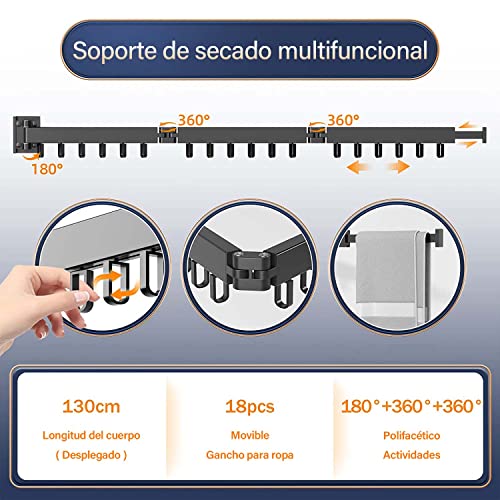 Soporte de secado multifuncional

360°

360°

180°

130cm

Longitud del cuerpo

( Desplegado )

18pcs

Movible

Gancho para ropa

180°+360°+360°

Polifacético

Actividades