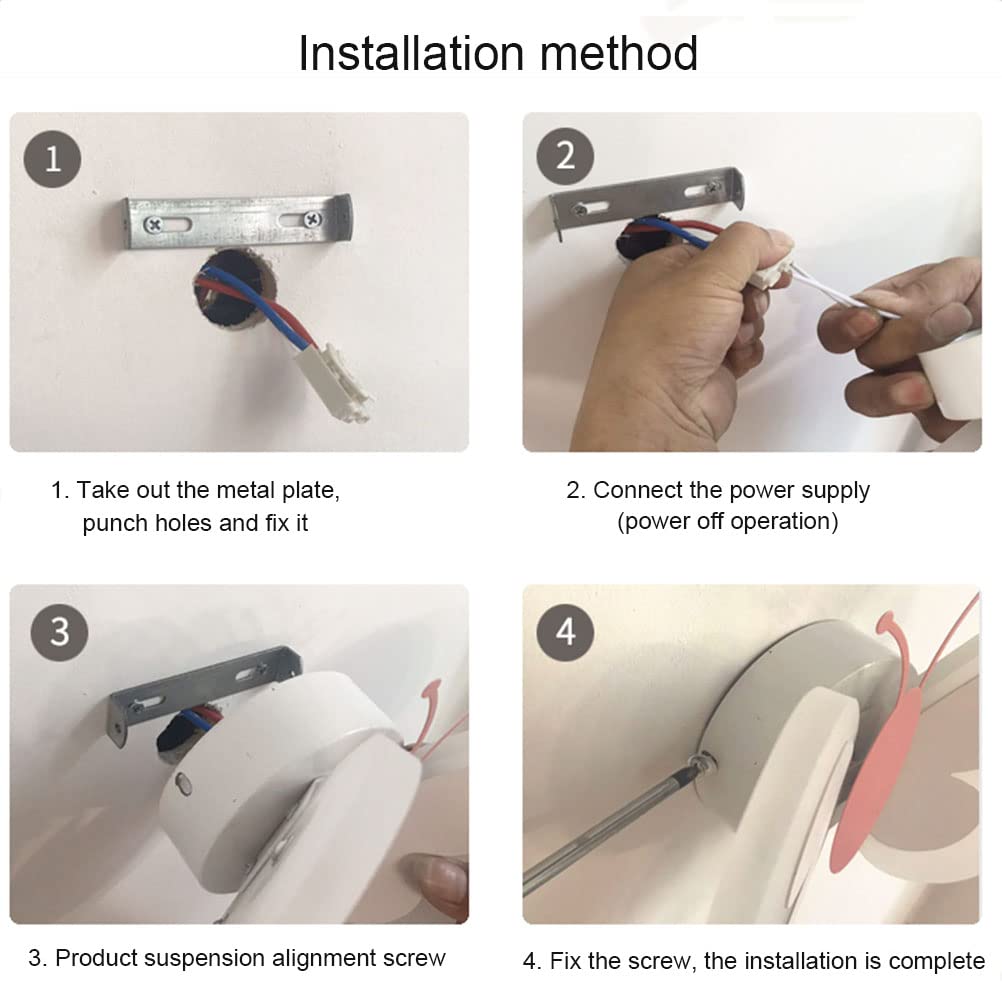 Installation method

1

1. Take out the metal plate, punch holes and fix it

2

2. Connect the power supply (power off operation)

3

3. Product suspension alignment screw

4

4. Fix the screw, the installation is complete