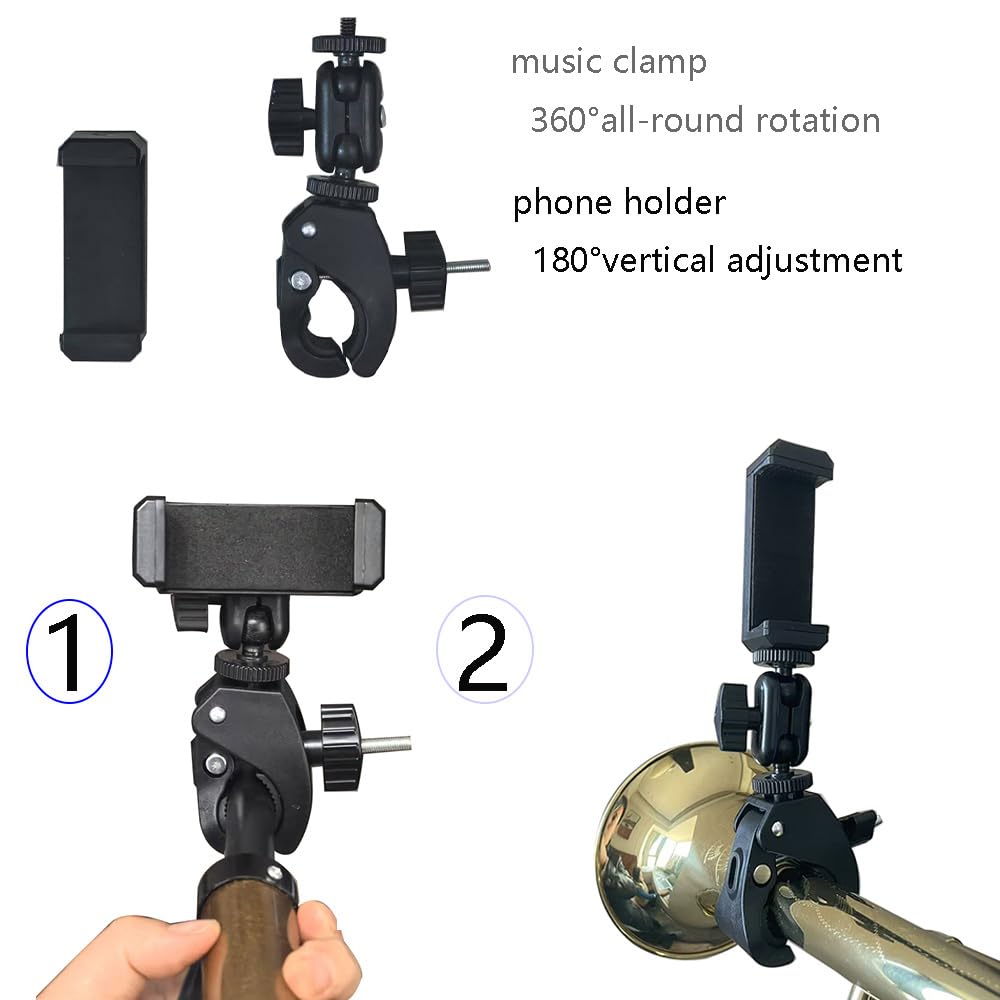 music clamp
360°all-round rotation

phone holder
180°vertical adjustment

1

2