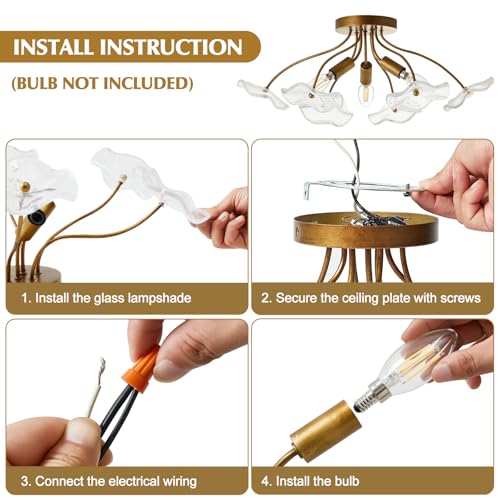 INSTALL INSTRUCTION

(BULB NOT INCLUDED)

1. Install the glass lampshade

2. Secure the ceiling plate with screws

3. Connect the electrical wiring

4. Install the bulb