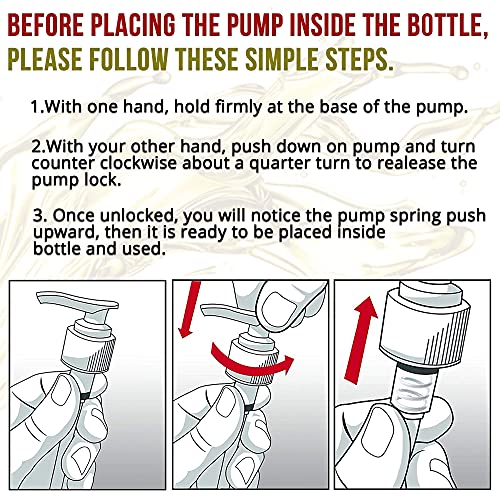 BEFORE PLACING THE PUMP INSIDE THE BOTTLE, PLEASE FOLLOW THESE SIMPLE STEPS.

1.With one hand, hold firmly at the base of the pump.

2.With your other hand, push down on pump and turn counter clockwise about a quarter turn to realease the pump lock.

3. Once unlocked, you will notice the pump spring push upward, then it is ready to be placed inside bottle and used.