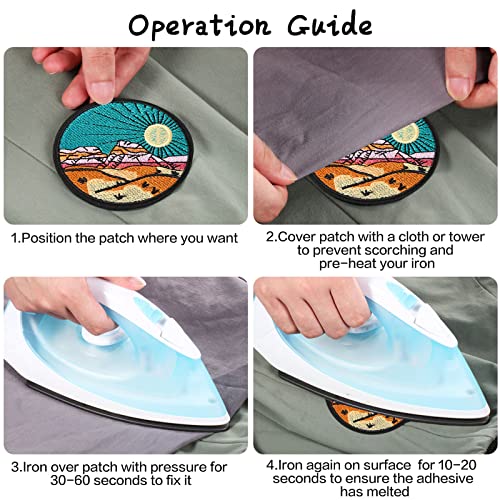 Operation Guide

1.Position the patch where you want

2.Cover patch with a cloth or tower to prevent scorching and pre-heat your iron

3.Iron over patch with pressure for 30-60 seconds to fix it

4.Iron again on surface for 10-20 seconds to ensure the adhesive has melted