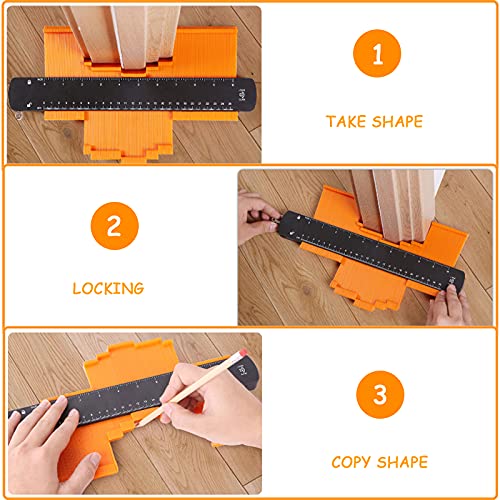 1

TAKE SHAPE

2

LOCKING

3

COPY SHAPE