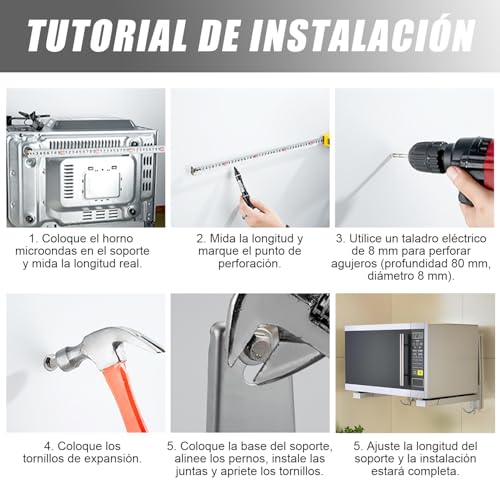 TUTORIAL DE INSTALACIÓN

1. Coloque el horno microondas en el soporte y mida la longitud real.

2. Mida la longitud y marque el punto de perforación.

3. Utilice un taladro eléctrico de 8 mm para perforar agujeros (profundidad 80 mm, diámetro 8 mm).

4. Coloque los tornillos de expansión.

5. Coloque la base del soporte, alinee los pernos, instale las juntas y apriete los tornillos.

5. Ajuste la longitud del soporte y la instalación estará completa.