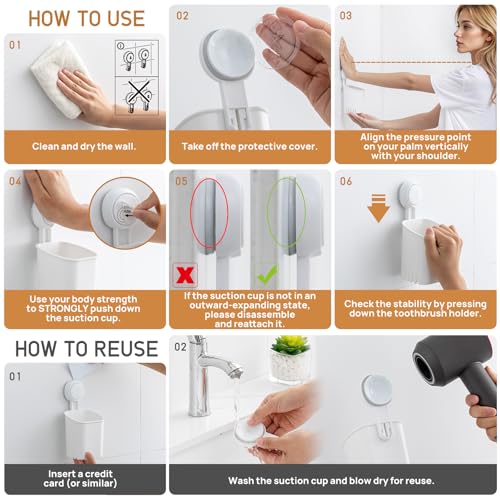 HOW TO USE

01

Clean and dry the wall.

02

Take off the protective cover.

03

Align the pressure point on your palm vertically with your shoulder.

04

Use your body strength to STRONGLY push down the suction cup.

05

If the suction cup is not in an outward-expanding state, please disassemble and reattach it.

06

Check the stability by pressing down the toothbrush holder.

HOW TO REUSE

01

Insert a credit card (or similar)

02

Wash the suction cup and blow dry for reuse.