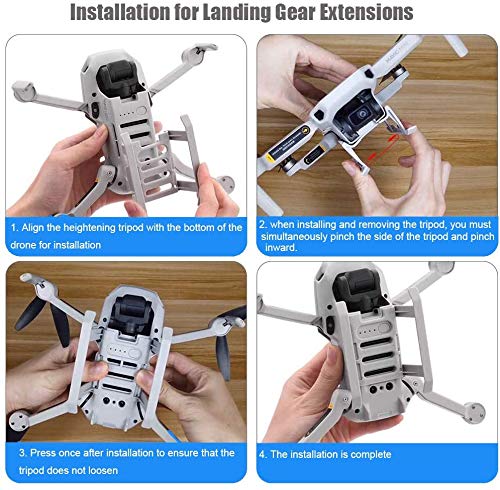 Installation for Landing Gear Extensions

1. Align the heightening tripod with the bottom of the drone for installation

2. when installing and removing the tripod, you must simultaneously pinch the side of the tripod and pinch inward.

3. Press once after installation to ensure that the tripod does not loosen

4. The installation is complete