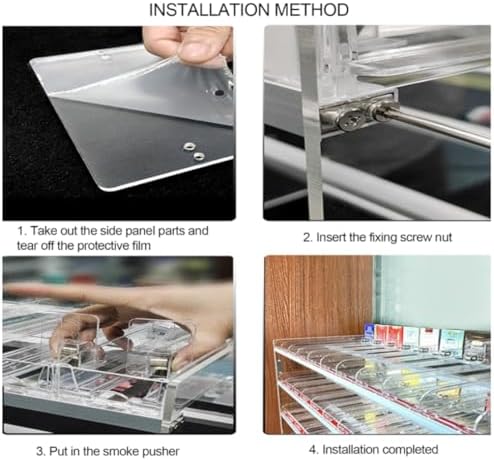 INSTALLATION METHOD

1. Take out the side panel parts and tear off the protective film

2. Insert the fixing screw nut

3. Put in the smoke pusher

4. Installation completed