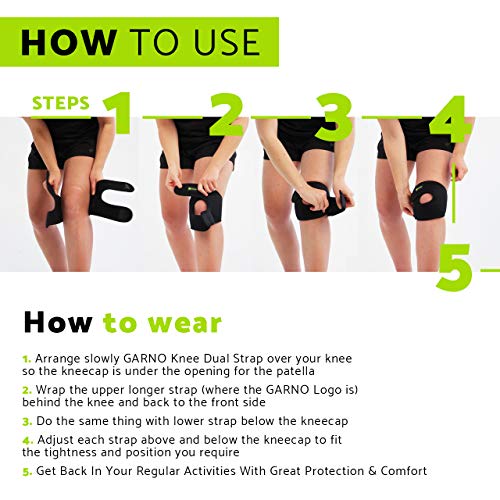 HOW TO USE

STEPS 1 2 3 4 5

How to wear

1. Arrange slowly GARNO Knee Dual Strap over your knee so the kneecap is under the opening for the patella

2. Wrap the upper longer strap (where the GARNO Logo is) behind the knee and back to the front side

3. Do the same thing with lower strap below the kneecap

4. Adjust each strap above and below the kneecap to fit the tightness and position you require

5. Get Back In Your Regular Activities With Great Protection & Comfort