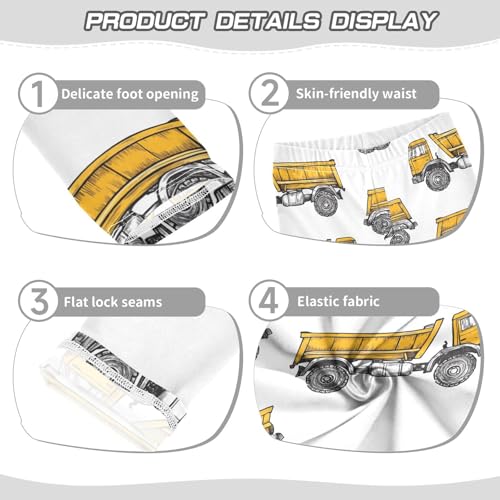 PRODUCT DETAILS DISPLAY

1 Delicate foot opening

2 Skin-friendly waist

3 Flat lock seams

4 Elastic fabric