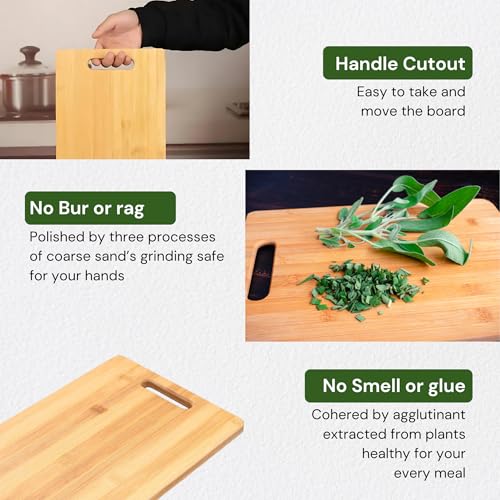 Handle Cutout

Easy to take and move the board

No Bur or rag

Polished by three processes of coarse sand's grinding safe for your hands

No Smell or glue

Cohered by agglutinant extracted from plants healthy for your every meal