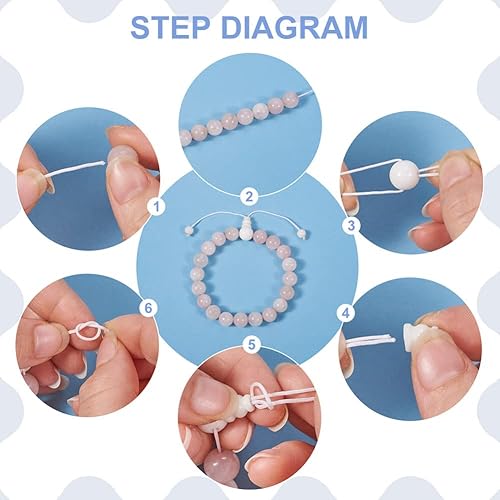 STEP DIAGRAM

1

2

3

4

5

6