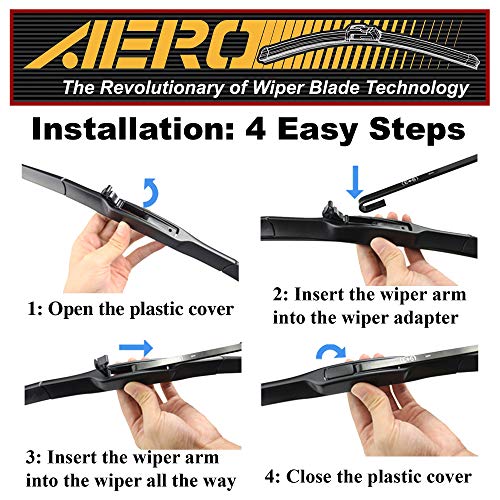 AERO
The Revolutionary of Wiper Blade Technology

Installation: 4 Easy Steps

1: Open the plastic cover

2: Insert the wiper arm into the wiper adapter

3: Insert the wiper arm into the wiper all the way

4: Close the plastic cover