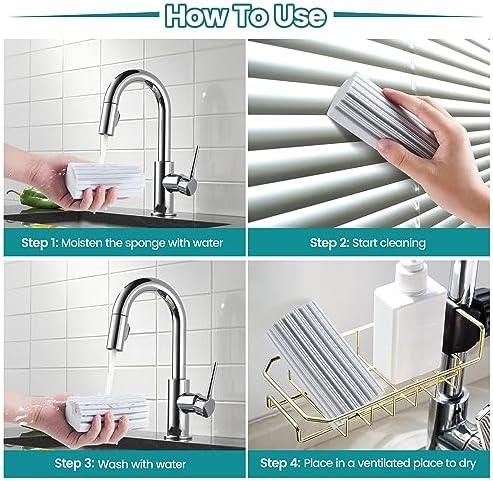 How To Use

Step 1: Moisten the sponge with water

Step 2: Start cleaning

Step 3: Wash with water

Step 4: Place in a ventilated place to dry