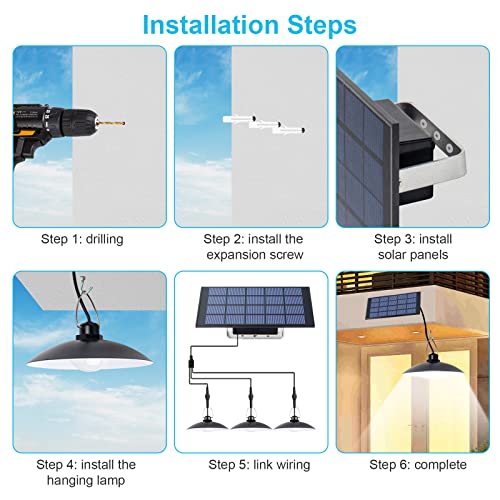 Installation Steps

Step 1: drilling

Step 2: install the expansion screw

Step 3: install solar panels

Step 4: install the hanging lamp

Step 5: link wiring

Step 6: complete