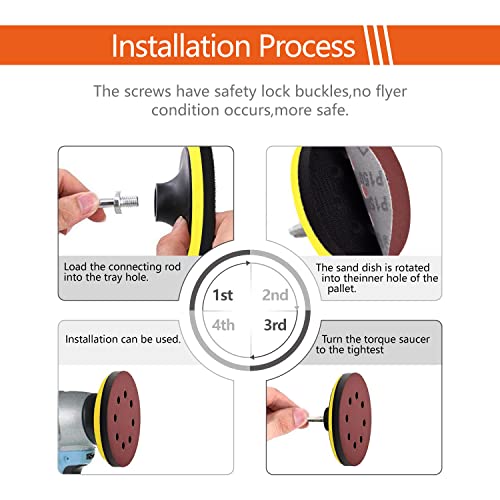 Installation Process

The screws have safety lock buckles,no flyer condition occurs,more safe.

Load the connecting rod into the tray hole.

The sand dish is rotated into theinner hole of the pallet.

1st

2nd

4th

3rd

Installation can be used.

Turn the torque saucer to the tightest