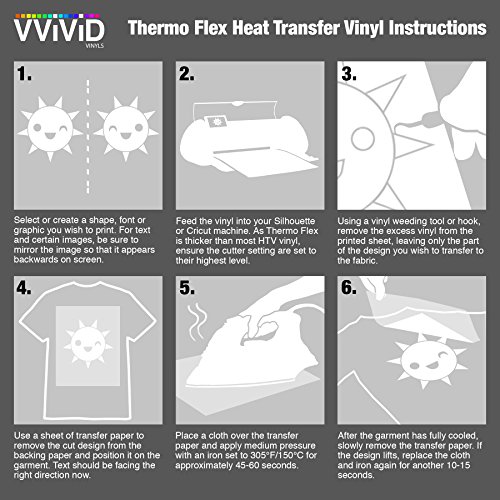 VViViD
VINYLS

Thermo Flex Heat Transfer Vinyl Instructions

1.

Select or create a shape, font or graphic you wish to print. For text and certain images, be sure to mirror the image so that it appears backwards on screen.

2.

Feed the vinyl into your Silhouette or Cricut machine. As Thermo Flex is thicker than most HTV vinyl, ensure the cutter setting are set to their highest level.

3.

Using a vinyl weeding tool or hook, remove the excess vinyl from the printed sheet, leaving only the part of the design you wish to transfer to the fabric.

4.

Use a sheet of transfer paper to remove the cut design from the backing paper and position it on the garment. Text should be facing the right direction now.

5.

Place a cloth over the transfer paper and apply medium pressure with an iron set to 305°F/150°C for approximately 45-60 seconds.

6.

After the garment has fully cooled, slowly remove the transfer paper. If the design lifts, replace the cloth and iron again for another 10-15 seconds.