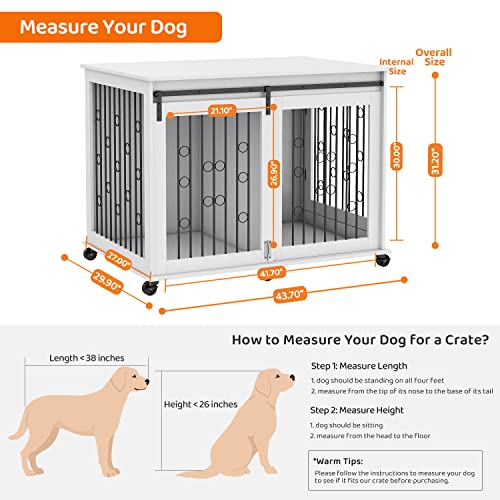 Measure Your Dog

Internal Size

Overall Size

21.10"

26.90"

30.00"

31.20"

27.00"

29.90"

41.70"

43.70"

How to Measure Your Dog for a Crate?

Length < 38 inches

Height < 26 inches

Step 1: Measure Length

1. dog should be standing on all four feet
2. measure from the tip of its nose to the base of its tail

Step 2: Measure Height

1. dog should be sitting
2. measure from the head to the floor

*Warm Tips:
Please follow the instructions to measure your dog to see if it fits our crate before purchasing.