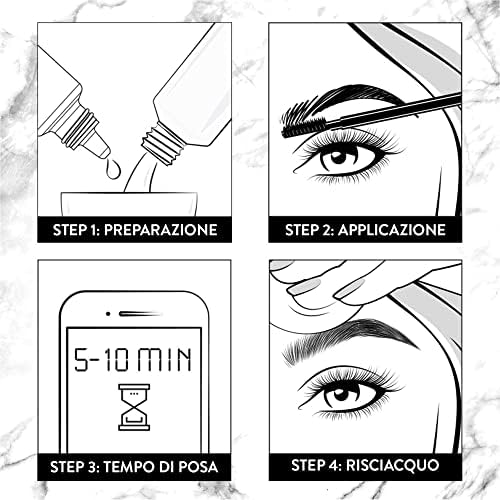 STEP 1: PREPARAZIONE

STEP 2: APPLICAZIONE

5-10 MIN

STEP 3: TEMPO DI POSA

STEP 4: RISCIACQUO