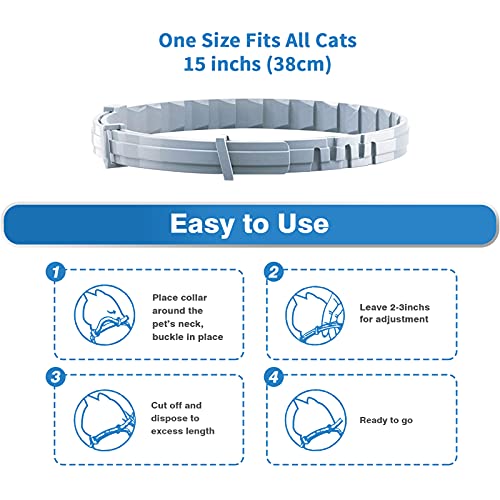 One Size Fits All Cats
15 inchs (38cm)

Easy to Use

1
Place collar around the pet's neck, buckle in place

2
Leave 2-3inchs for adjustment

3
Cut off and dispose to excess length

4
Ready to go