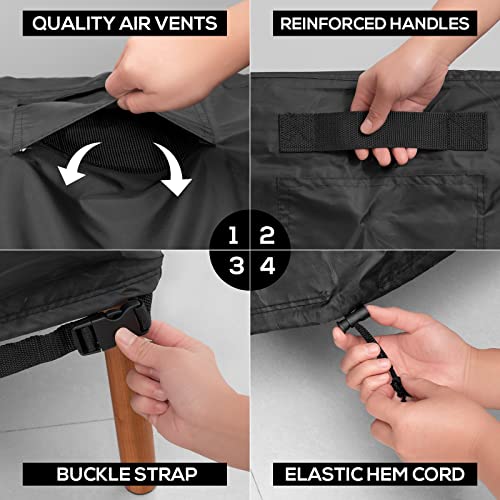 QUALITY AIR VENTS

REINFORCED HANDLES

1 2
3 4

BUCKLE STRAP

ELASTIC HEM CORD