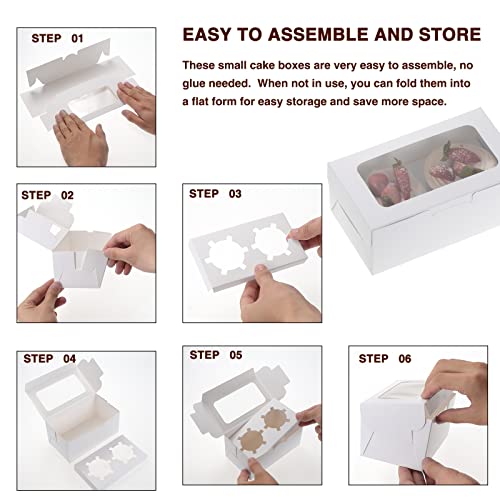 STEP 01

EASY TO ASSEMBLE AND STORE

These small cake boxes are very easy to assemble, no glue needed. When not in use, you can fold them into a flat form for easy storage and save more space.

STEP 02

STEP 03

STEP 04

STEP 05

STEP 06