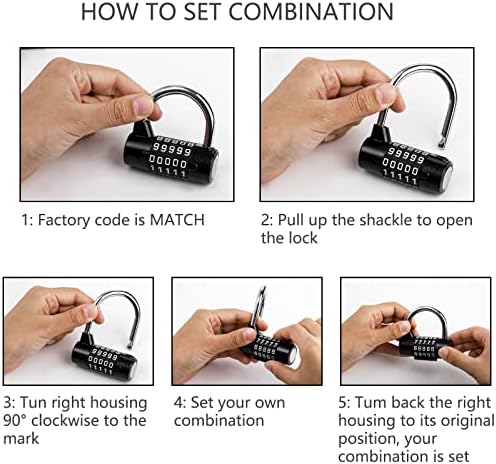 HOW TO SET COMBINATION

99999
00000
11111

99999
00000
11111

1: Factory code is MATCH

2: Pull up the shackle to open the lock

99999
00000
11111

77777
88888

77777
88888

3: Tun right housing 90° clockwise to the mark

4: Set your own combination

5: Tum back the right housing to its original position, your combination is set