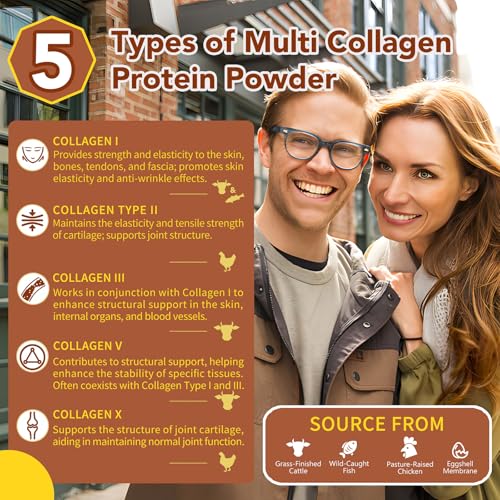 5 Types of Multi Collagen Protein Powder

COLLAGEN I
Provides strength and elasticity to the skin, bones, tendons, and fascia; promotes skin elasticity and anti-wrinkle effects.

&

COLLAGEN TYPE II
Maintains the elasticity and tensile strength of cartilage; supports joint structure.

COLLAGEN III
Works in conjunction with Collagen I to enhance structural support in the skin, internal organs, and blood vessels.

COLLAGEN V
Contributes to structural support, helping enhance the stability of specific tissues. Often coexists with Collagen Type I and III.

COLLAGEN X
Supports the structure of joint cartilage, aiding in maintaining normal joint function.

SOURCE FROM
Grass-Finished Cattle
Wild-Caught Fish
Pasture-Raised Chicken
Eggshell Membrane