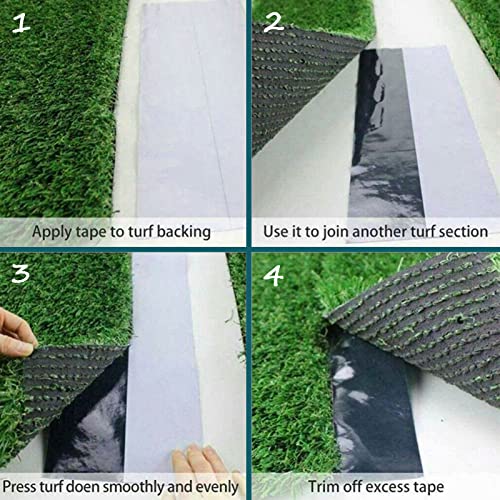 1

Apply tape to turf backing

2

Use it to join another turf section

3

Press turf doen smoothly and evenly

4

Trim off excess tape