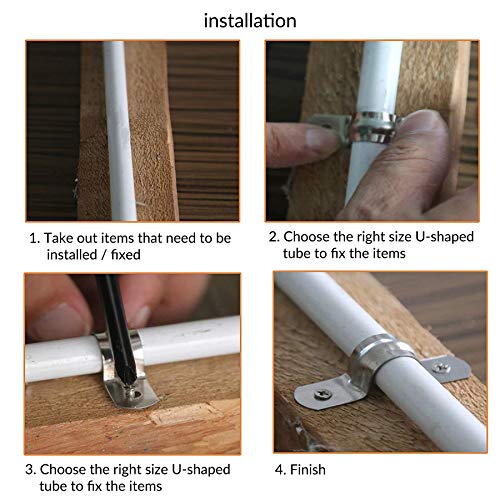 installation

1. Take out items that need to be installed / fixed

2. Choose the right size U-shaped tube to fix the items

3. Choose the right size U-shaped tube to fix the items

4. Finish