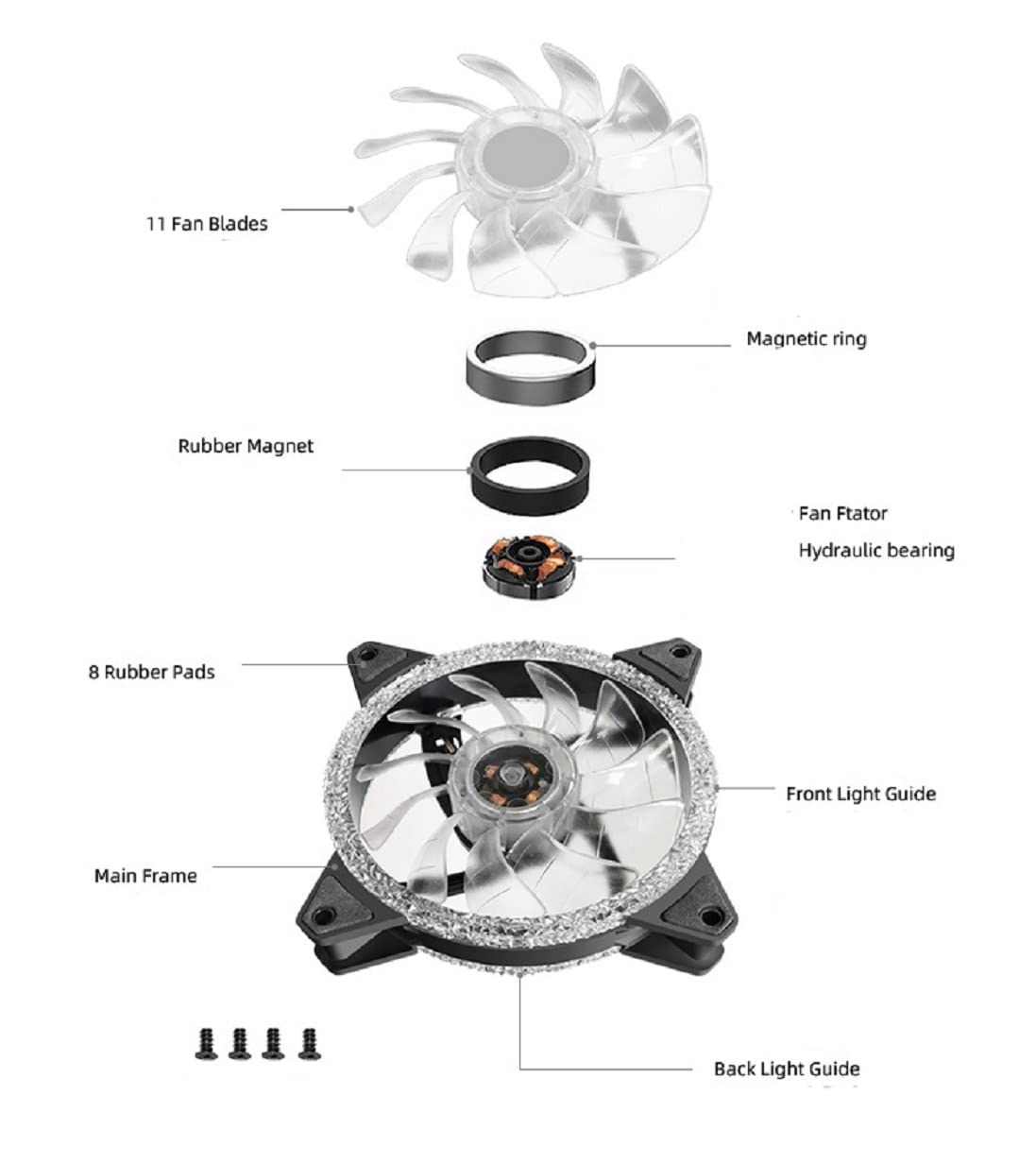 11 Fan Blades

Magnetic ring

Rubber Magnet

Fan Ftator

Hydraulic bearing

8 Rubber Pads

Front Light Guide

Main Frame

Back Light Guide