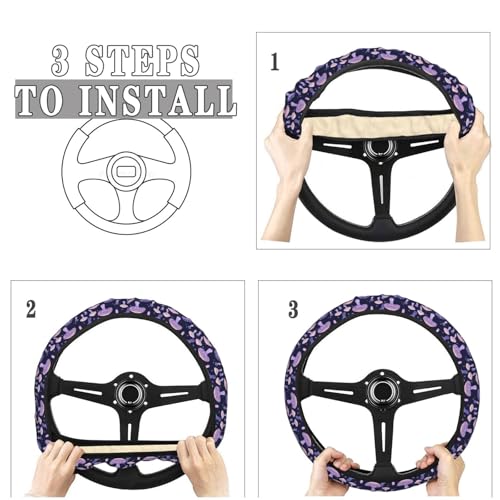 3 STEPS
TO INSTALL

1

2

3