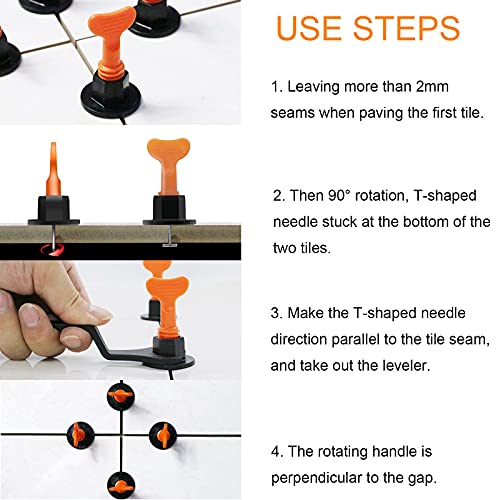 USE STEPS

1. Leaving more than 2mm seams when paving the first tile.

2. Then 90° rotation, T-shaped needle stuck at the bottom of the two tiles.

3. Make the T-shaped needle direction parallel to the tile seam, and take out the leveler.

4. The rotating handle is perpendicular to the gap.