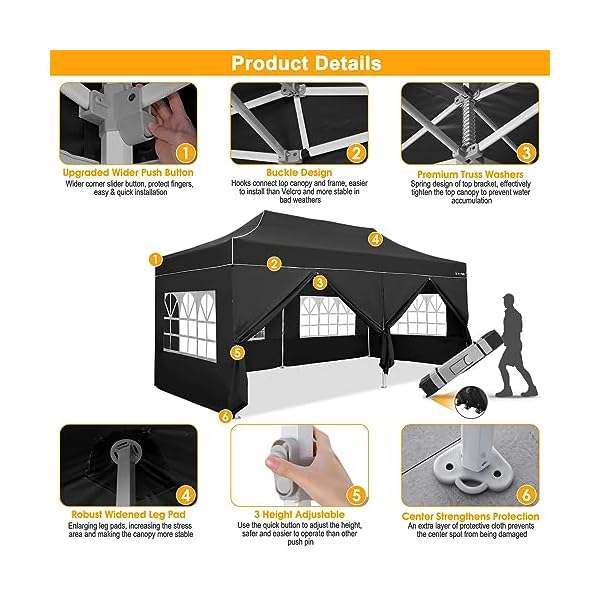 Product Details

1
Upgraded Wider Push Button
Wider corner slider button, protect fingers, easy & quick installation

2
Buckle Design
Hooks connect top canopy and frame, easier to install than Velcro and more stable in bad weathers

3
Premium Truss Washers
Spring design of top bracket, effectively tighten the top canopy to prevent water accumulation

1
2
3
4
5
6

4
Robust Widened Leg Pad
Enlarging leg pads, increasing the stress area and making the canopy more stable

5
3 Height Adjustable
Use the quick button to adjust the height, safer and easier to operate than other push pin

6
Center Strengthens Protection
An extra layer of protective cloth prevents the center spot from being damaged