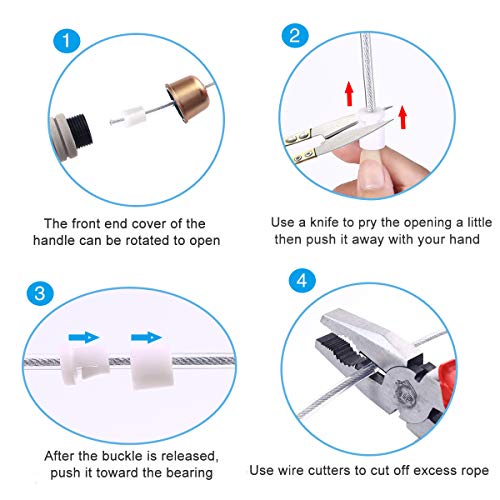 1

The front end cover of the handle can be rotated to open

2

Use a knife to pry the opening a little then push it away with your hand

3

After the buckle is released, push it toward the bearing

4

Use wire cutters to cut off excess rope