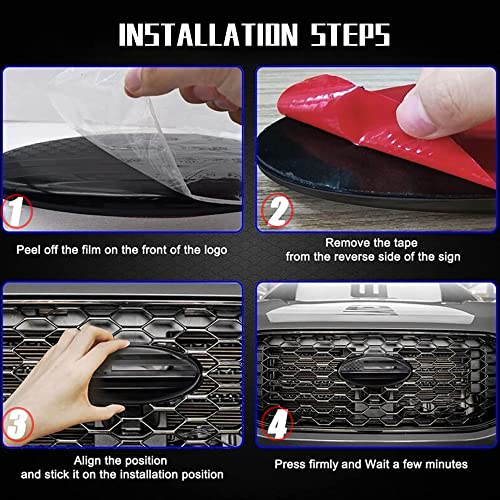 INSTALLATION STEPS

1

Peel off the film on the front of the logo

2

Remove the tape
from the reverse side of the sign

3

Align the position
and stick it on the installation position

4

Press firmly and Wait a few minutes