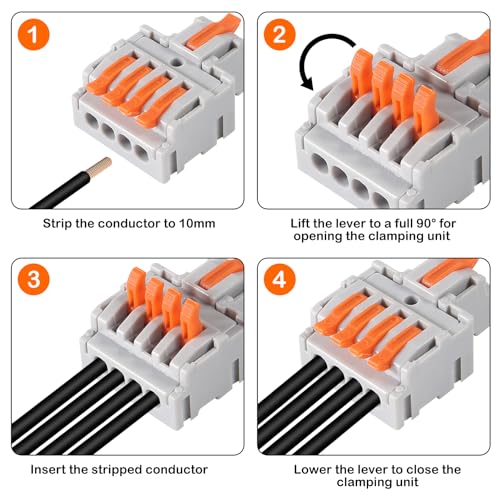 1

Strip the conductor to 10mm

2

Lift the lever to a full 90° for opening the clamping unit

3

Insert the stripped conductor

4

Lower the lever to close the clamping unit