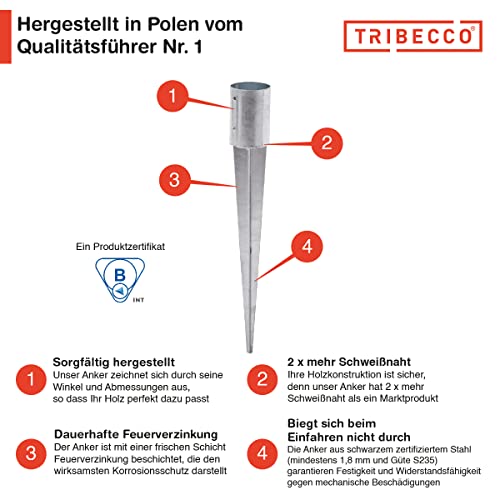 Hergestellt in Polen vom Qualitätsführer Nr. 1

TRIBECCO®

1

2

3

4

Ein Produktzertifikat

B

INT

1 Sorgfältig hergestellt
Unser Anker zeichnet sich durch seine Winkel und Abmessungen aus, so dass Ihr Holz perfekt dazu passt

2 2 x mehr Schweißnaht
Ihre Holzkonstruktion ist sicher, denn unser Anker hat 2 x mehr Schweißnaht als ein Marktprodukt

3 Dauerhafte Feuerverzinkung
Der Anker ist mit einer frischen Schicht Feuerverzinkung beschichtet, die den wirksamsten Korrosionsschutz darstellt

4 Biegt sich beim Einfahren nicht durch
Die Anker aus schwarzem zertifiziertem Stahl (mindestens 1,8 mm und Güte S235) garantieren Festigkeit und Widerstandsfähigkeit gegen mechanische Beschädigungen